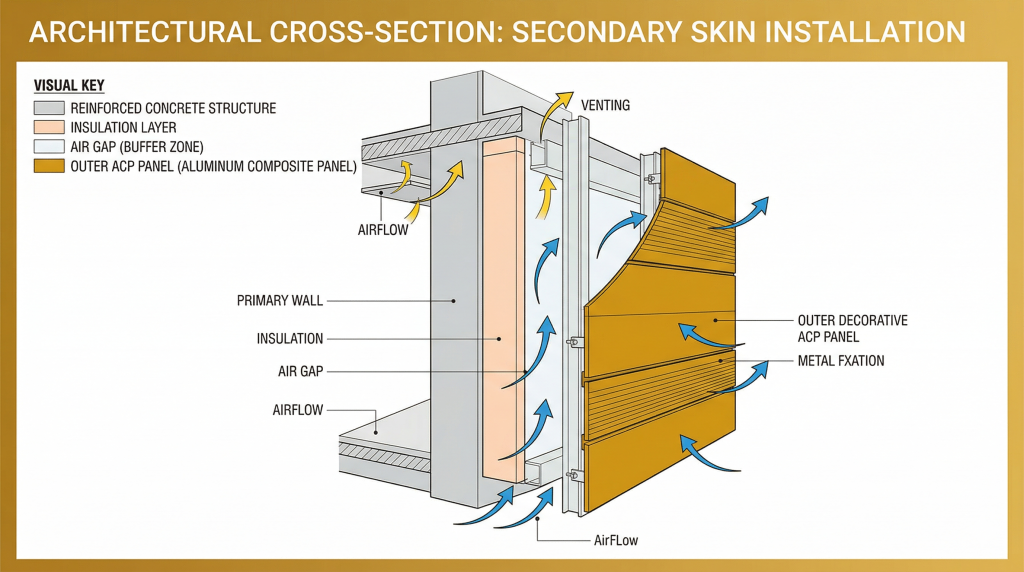 ARCHITECTURAL CROSS-SECTION: SECONDARY SKIN INSTALLATION

VISUAL KEY
REINFORCED CONCRETE STRUCTURE
INSULATION LAYER
AIR GAP (BUFFER ZONE)
OUTER ACP PANEL (ALUMINUM COMPOSITE PANEL)

VENTING

AIRFLOW

PRIMARY WALL

INSULATION

AIR GAP

AIRFLOW

OUTER DECORATIVE ACP PANEL

METAL FXATION

AirFLow